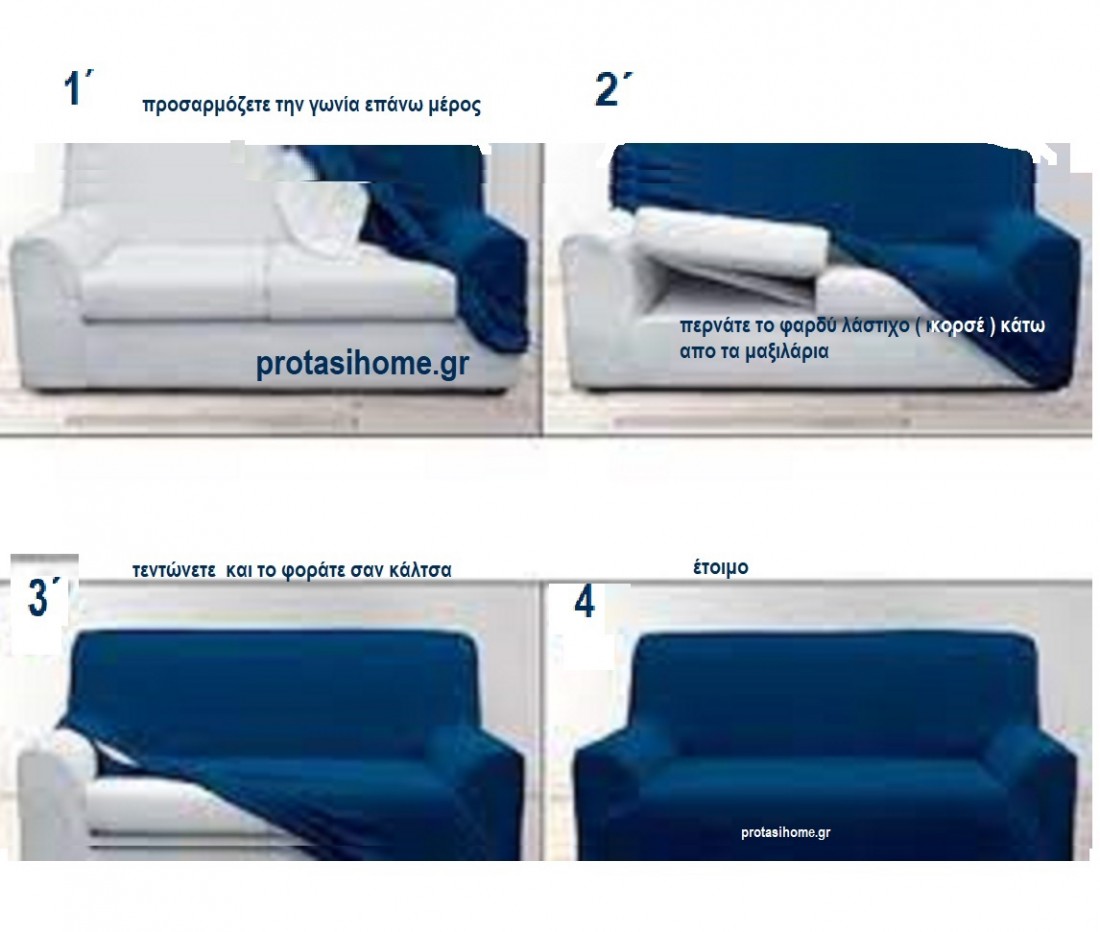 1΄ προσαρμόζετε την γωνία επάνω μέρος

protasihome.gr

2΄

περνάτε το φαρδύ λάστιχο ( κορσέ ) κάτω απο τα μαξιλάρια

3΄ τεντώνετε και το φοράτε σαν κάλτσα

4 έτοιμο

protasihome.gr